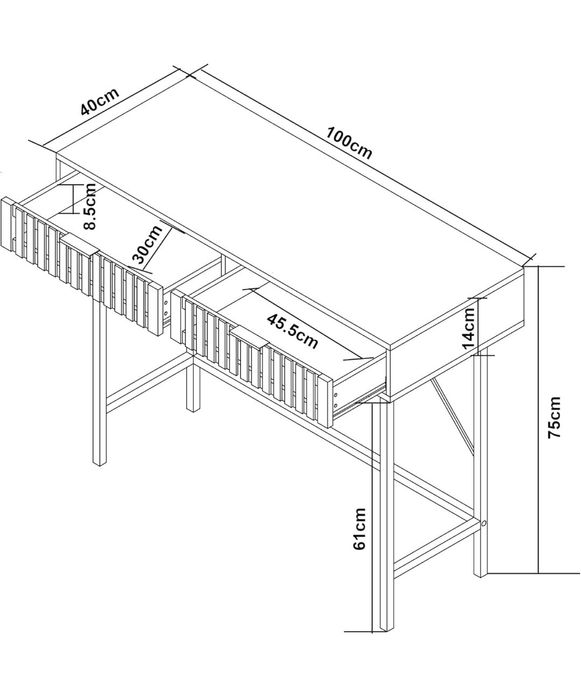 40cm
100cm
8.5cm
30cm
45.5cm
14cm
75cm
61cm