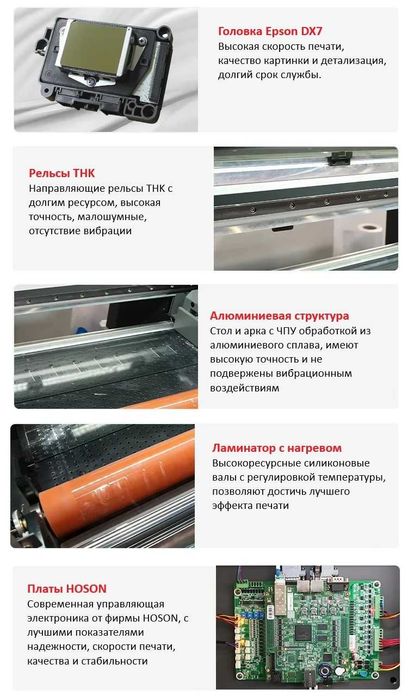 Головка Epson DX7
Высокая скорость печати, качество картинки и детализация, долгий срок службы.

Рельсы THK
Направляющие рельсы THK с долгим ресурсом, высокая точность, малошумные, отсутствие вибрации

Алюминиевая структура
Стол и арка с ЧПУ обработкой из алюминиевого сплава, имеют высокую точность и не подвержены вибрационным воздействиям

Ламинатор с нагревом
Высокоресурсные силиконовые валы с регулировкой температуры, позволяют достичь лучшего эффекта печати

Платы HOSON
Современная управляющая электроника от фирмы HOSON, с лучшими показателями надежности, скорости печати, качества и стабильности