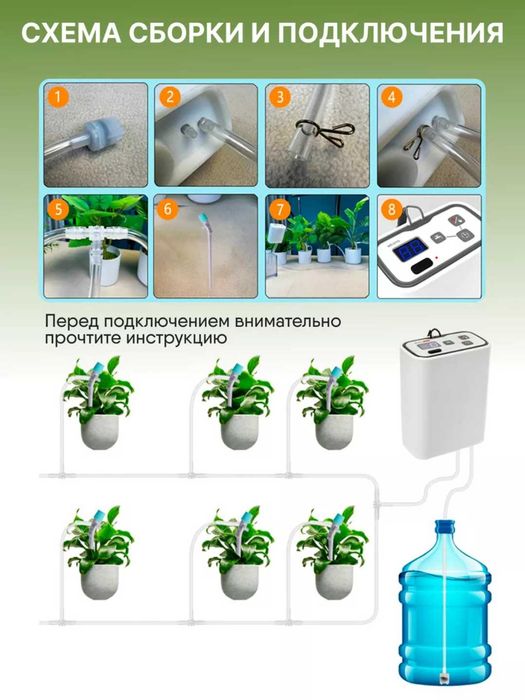 СХЕМА СБОРКИ И ПОДКЛЮЧЕНИЯ

1

2

3

4

5

6

7

8

Перед подключением внимательно прочтите инструкцию