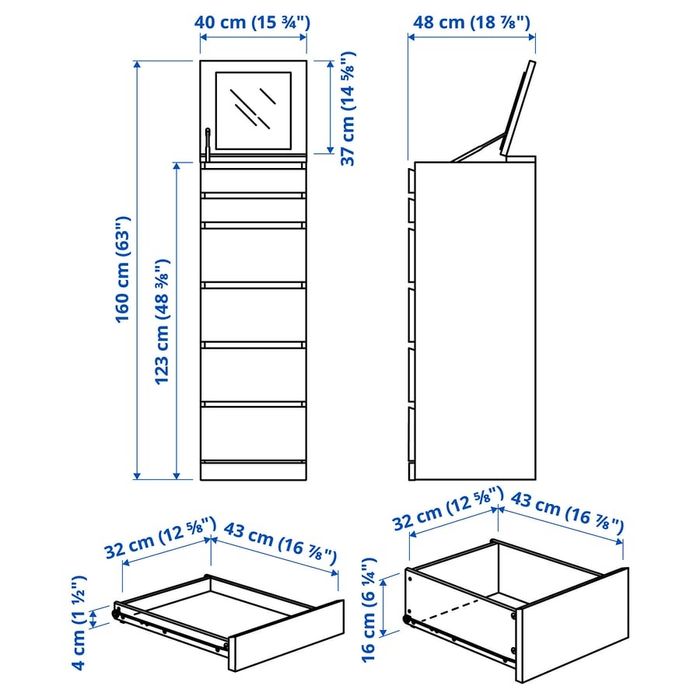 40 cm (15 ¾")

48 cm (18 ⅞")

37 cm (14 ⅝")

160 cm (63")

123 cm (48 ⅜")

32 cm (12 ⅝")

43 cm (16 ⅞")

4 cm (1 ½")

32 cm (12 ⅝")

43 cm (16 ⅞")

16 cm (6 ¼")