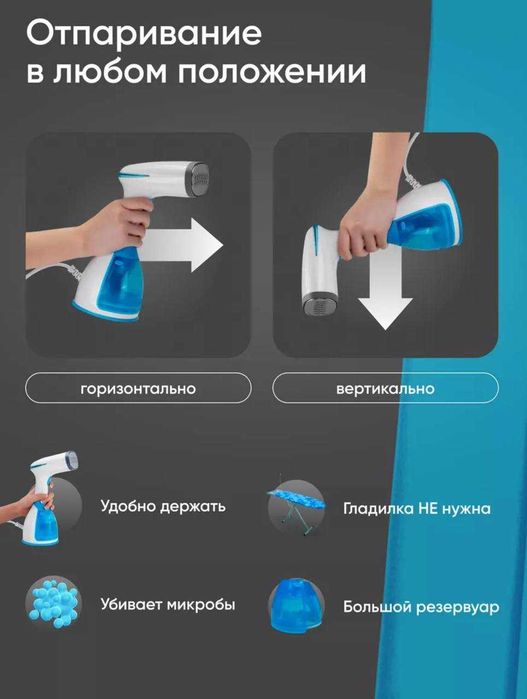 Отпаривание в любом положении

горизонтально

вертикально

Удобно держать

Гладилка НЕ нужна

Убивает микробы

Большой резервуар