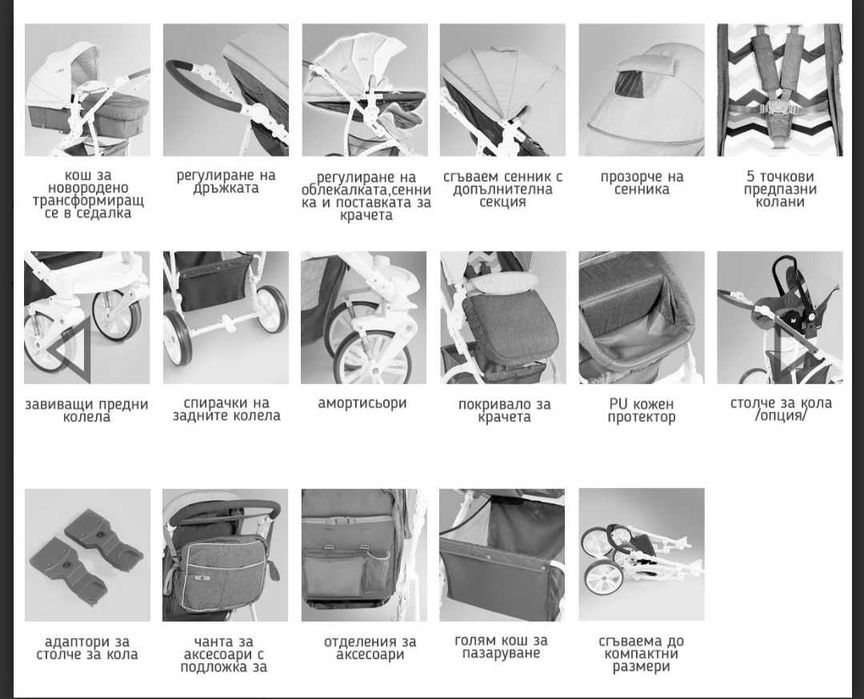 кош за новородено трансформиращ се в седалка

регулиране на дръжката

регулиране на облекалката,сенника и поставката за крачета

сгъваем сенник с допълнителна секция

прозорче на сенника

5 точкови предпазни колани

завиващи предни колела

спирачки на задните колела

амортисьори

покривало за крачета

PU кожен протектор

столче за кола /опция/

адаптори за столче за кола

чанта за аксесоари с подложка за

отделения за аксесоари

голям кош за пазаруване

сгъваема до компактни размери