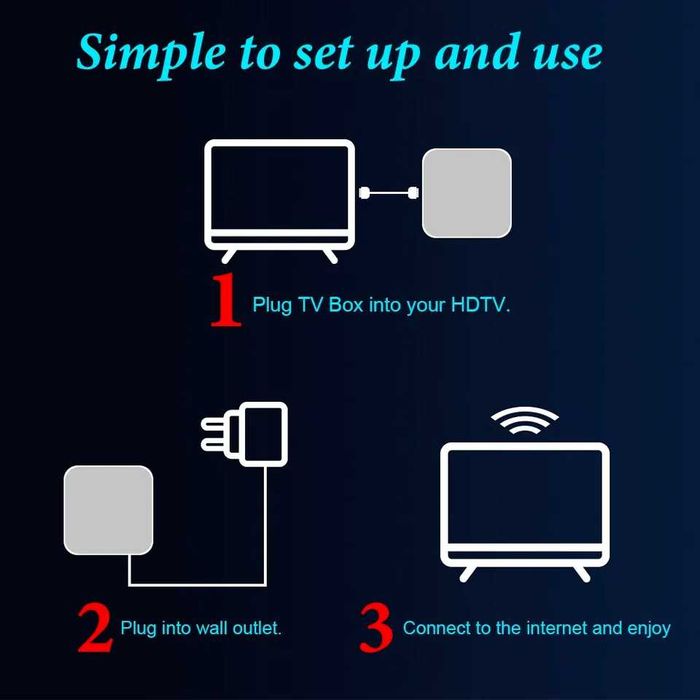 Simple to set up and use

1 Plug TV Box into your HDTV.

2 Plug into wall outlet.

3 Connect to the internet and enjoy