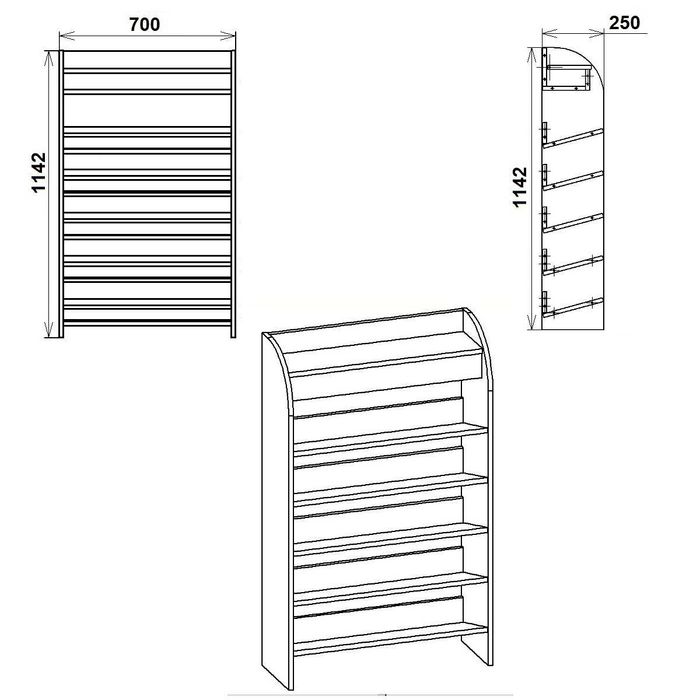 700

1142

250

1142