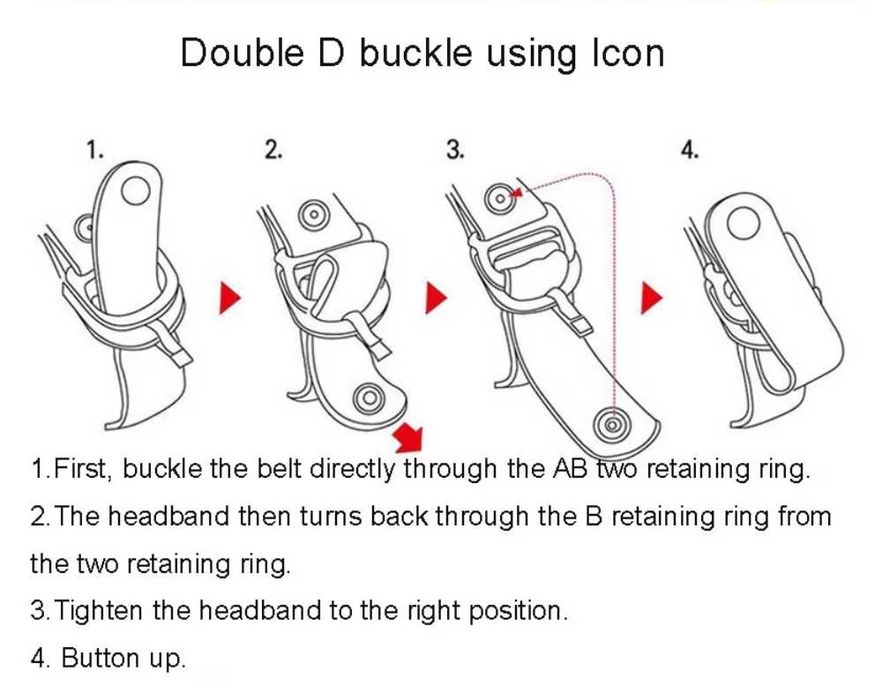 Double D buckle using Icon

1.

2.

3.

4.

1.First, buckle the belt directly through the AB two retaining ring.

2.The headband then turns back through the B retaining ring from the two retaining ring.

3.Tighten the headband to the right position.

4. Button up.