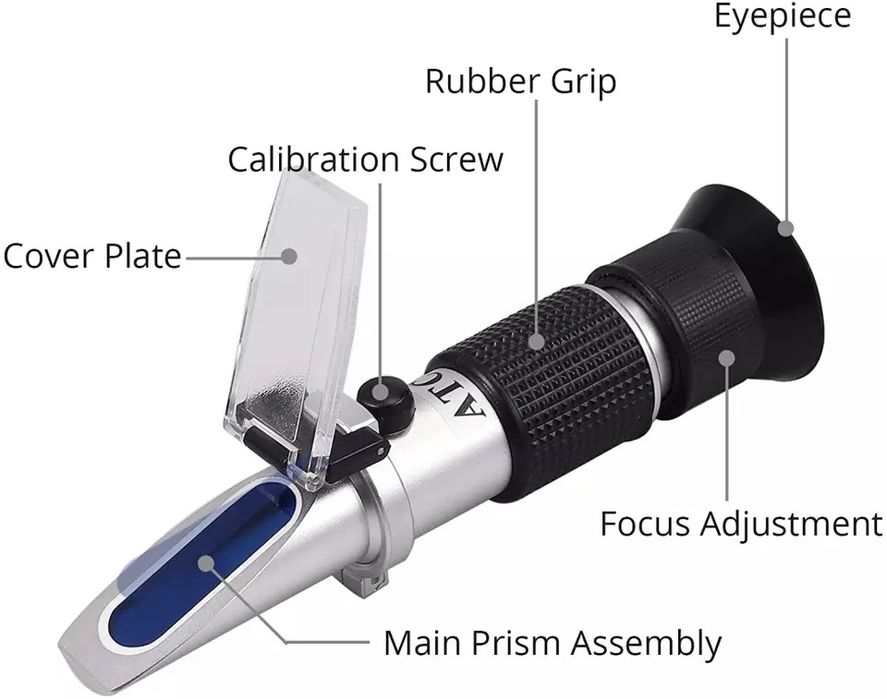 Eyepiece

Rubber Grip

Calibration Screw

Cover Plate

ATC

Focus Adjustment

Main Prism Assembly