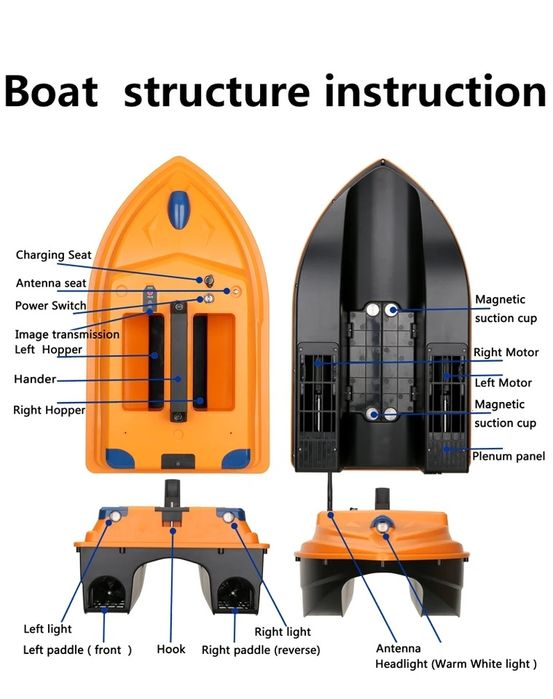 Boat structure instruction

Charging Seat
Antenna seat
Power Switch
Image transmission
Left Hopper
Hander
Right Hopper

Magnetic suction cup
Right Motor
Left Motor
Magnetic suction cup
Plenum panel

Left light
Left paddle ( front )
Hook
Right light
Right paddle (reverse)

Antenna
Headlight (Warm White light )