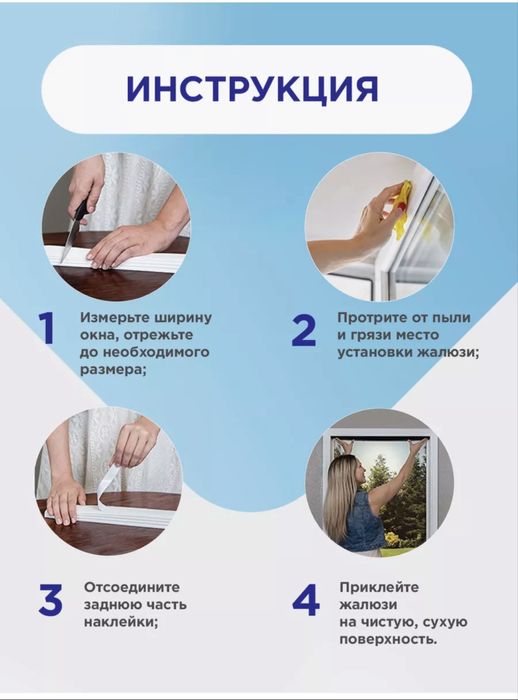 ИНСТРУКЦИЯ

1 Измерьте ширину окна, отрежьте до необходимого размера;

2 Протрите от пыли и грязи место установки жалюзи;

3 Отсоедините заднюю часть наклейки;

4 Приклейте жалюзи на чистую, сухую поверхность.