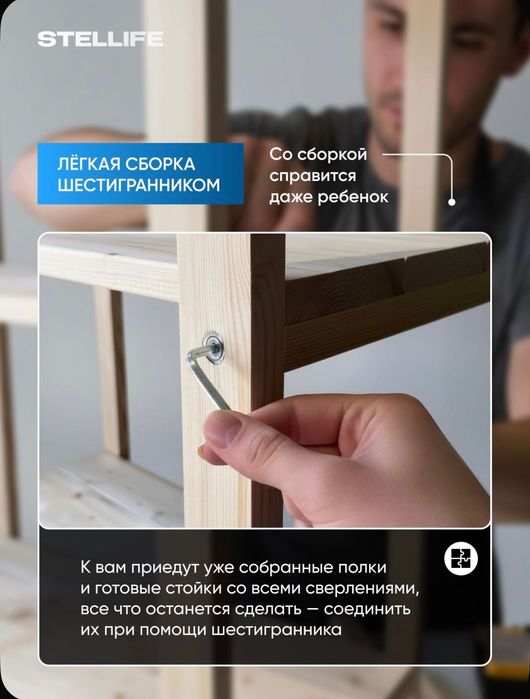 STELLIFE

ЛЁГКАЯ СБОРКА ШЕСТИГРАННИКОМ

Со сборкой справится даже ребенок

К вам приедут уже собранные полки и готовые стойки со всеми сверлениями, все что останется сделать — соединить их при помощи шестигранника