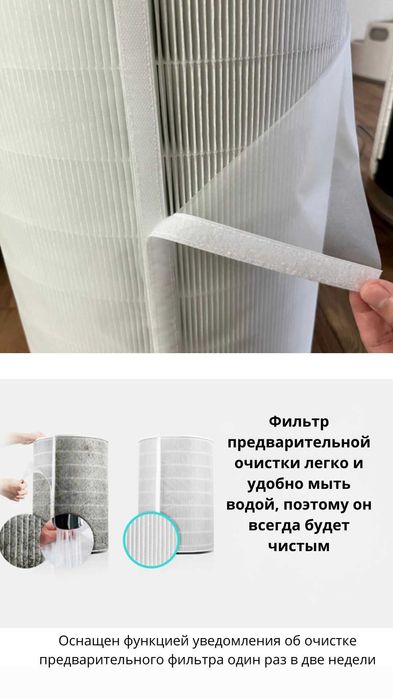 Фильтр предварительной очистки легко и удобно мыть водой, поэтому он всегда будет чистым

Оснащен функцией уведомления об очистке предварительного фильтра один раз в две недели