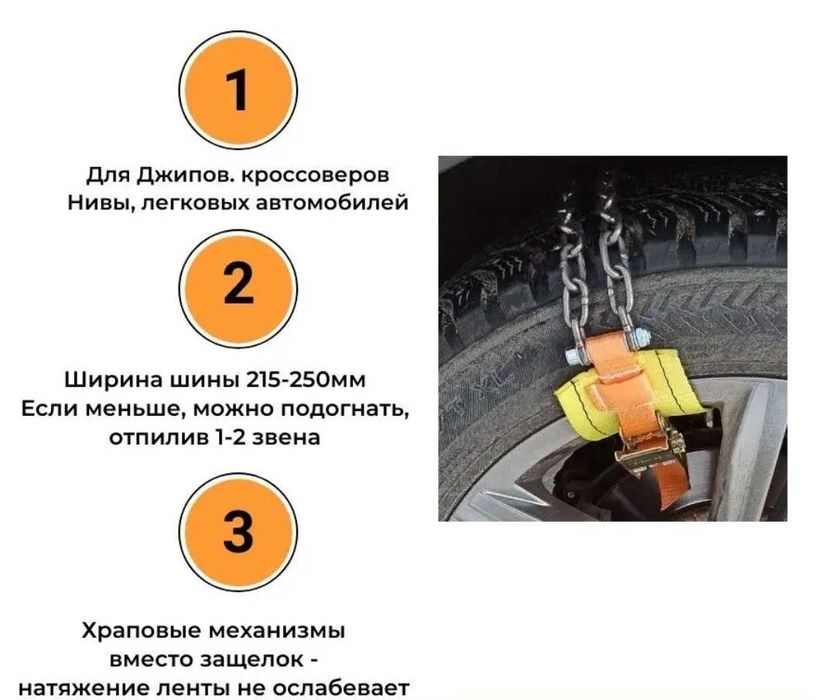 1

Для Джипов. кроссоверов
Нивы, легковых автомобилей

2

Ширина шины 215-250мм
Если меньше, можно подогнать, отпилив 1-2 звена

3

Храповые механизмы
вместо защелок -
натяжение ленты не ослабевает