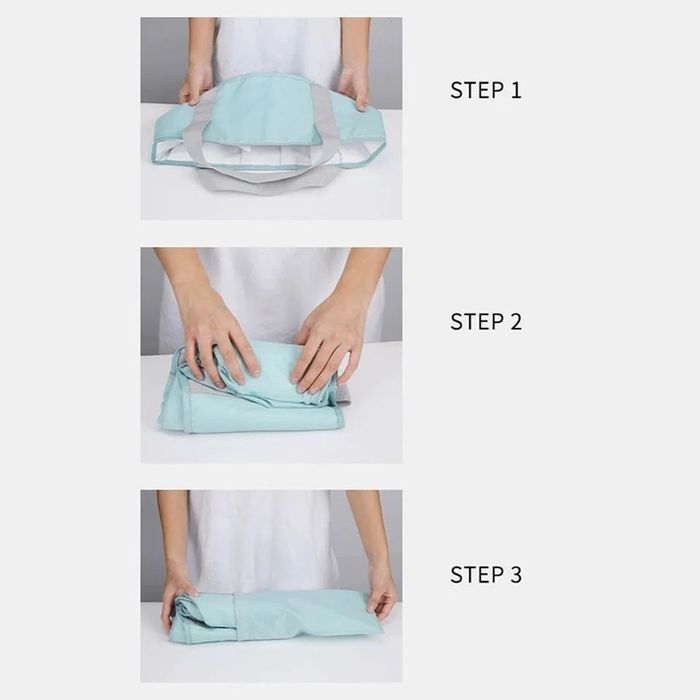 STEP 1

STEP 2

STEP 3