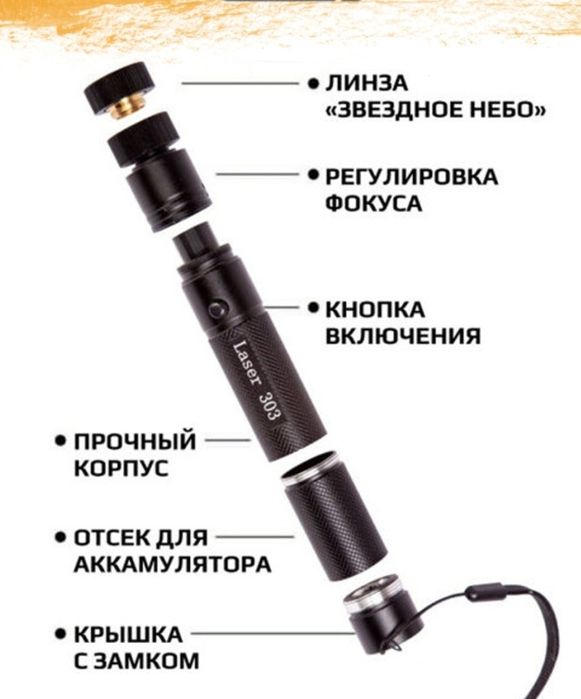 • ЛИНЗА «ЗВЕЗДНОЕ НЕБО»

• РЕГУЛИРОВКА ФОКУСА

• КНОПКА ВКЛЮЧЕНИЯ

Laser 303

• ПРОЧНЫЙ КОРПУС

• ОТСЕК ДЛЯ АККАМУЛЯТОРА

• КРЫШКА С ЗАМКОМ