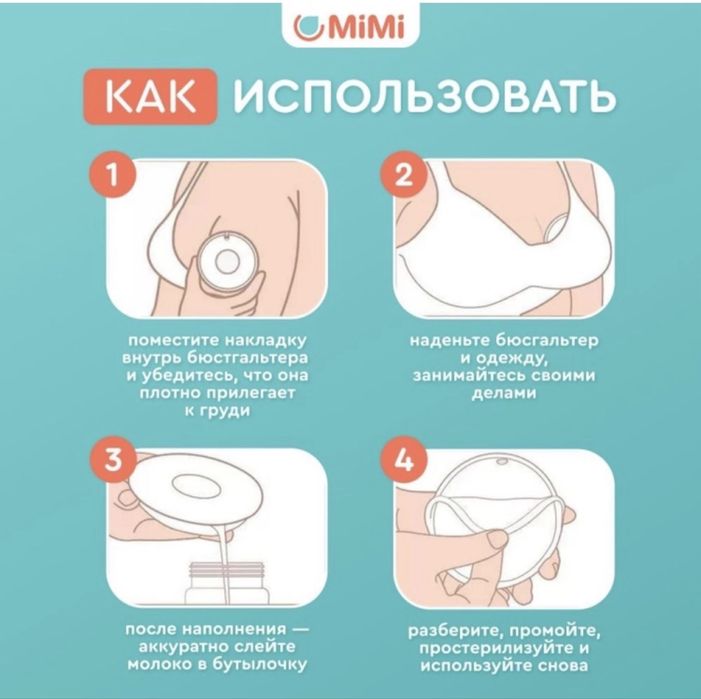 MiMi

КАК ИСПОЛЬЗОВАТЬ

1

поместите накладку внутрь бюстгальтера и убедитесь, что она плотно прилегает к груди

2

наденьте бюсгальтер и одежду, занимайтесь своими делами

3

после наполнения — аккуратно слейте молоко в бутылочку

4

разберите, промойте, простерилизуйте и используйте снова