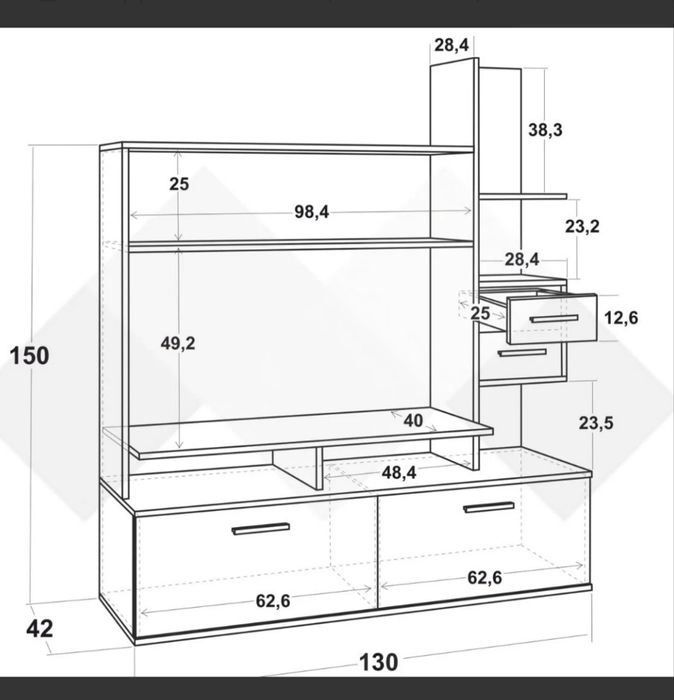 28,4
38,3
25
98,4
23,2
28,4
25
12,6
150
49,2
40
23,5
48,4
62,6
62,6
42
130