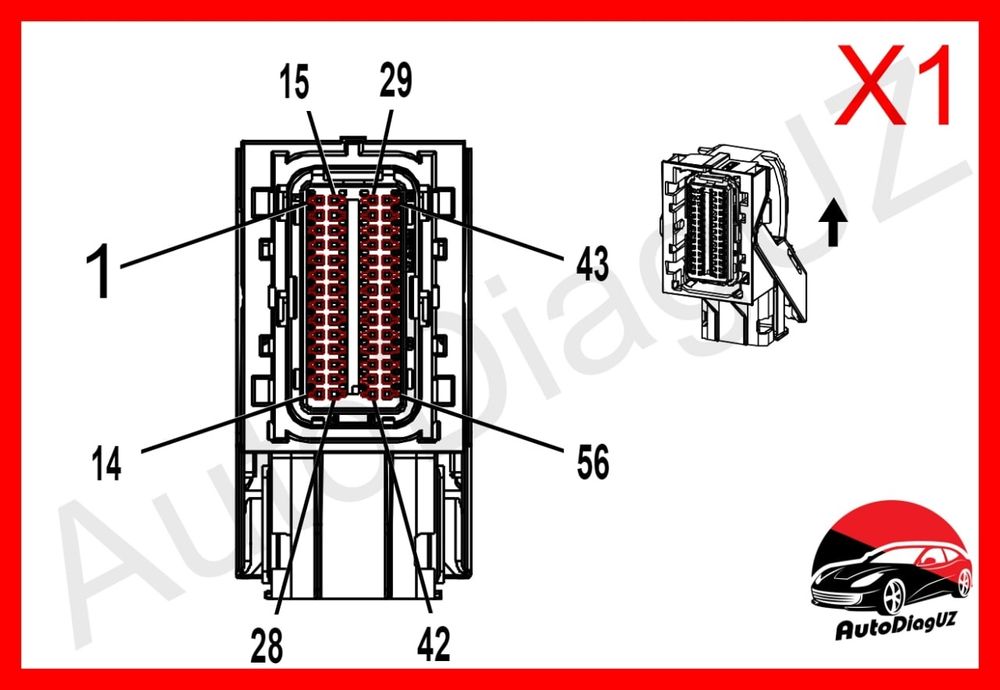 X1

15
29
1
43
14
56
28
42

AutoDiagUZ

AutoDiagUZ