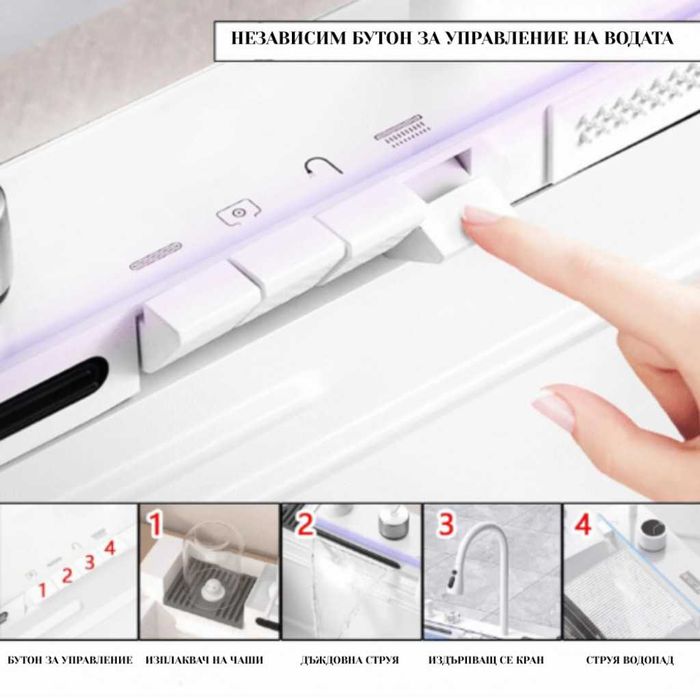 НЕЗАВИСИМ БУТОН ЗА УПРАВЛЕНИЕ НА ВОДАТА

1 2 3 4

1

2

3

4

БУТОН ЗА УПРАВЛЕНИЕ

ИЗПЛАКВАЧ НА ЧАШИ

ДЪЖДОВНА СТРУЯ

ИЗДЪРПВАЩ СЕ КРАН

СТРУЯ ВОДОПАД