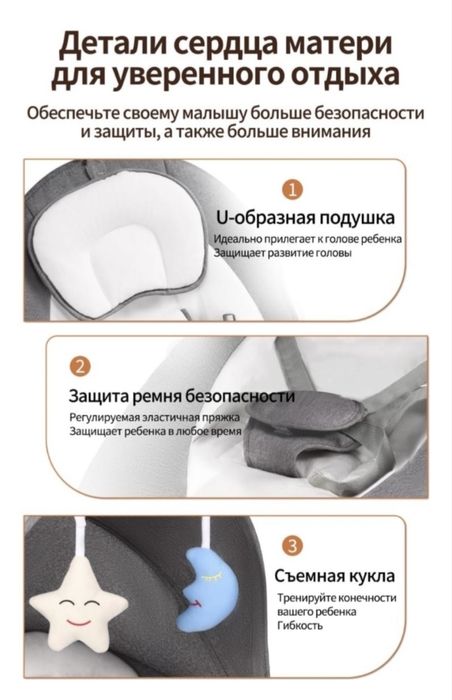 Детали сердца матери для уверенного отдыха

Обеспечьте своему малышу больше безопасности и защиты, а также больше внимания

1

U-образная подушка

Идеально прилегает к голове ребенка
Защищает развитие головы

2

Защита ремня безопасности

Регулируемая эластичная пряжка
Защищает ребенка в любое время

3

Съемная кукла

Тренируйте конечности вашего ребенка
Гибкость