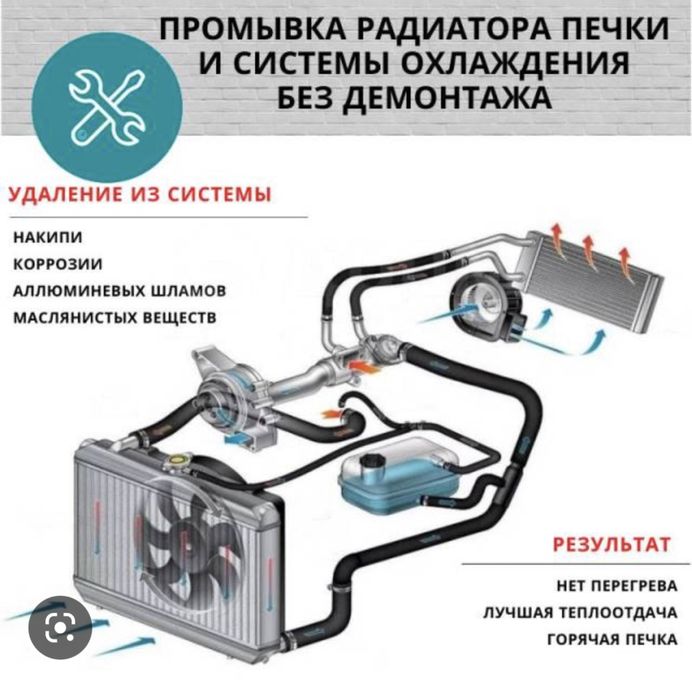 ПРОМЫВКА РАДИАТОРА ПЕЧКИ И СИСТЕМЫ ОХЛАЖДЕНИЯ БЕЗ ДЕМОНТАЖА

УДАЛЕНИЕ ИЗ СИСТЕМЫ

НАКИПИ
КОРРОЗИИ
АЛЛЮМИНЕВЫХ ШЛАМОВ
МАСЛЯНИСТЫХ ВЕЩЕСТВ

РЕЗУЛЬТАТ

НЕТ ПЕРЕГРЕВА
ЛУЧШАЯ ТЕПЛООТДАЧА
ГОРЯЧАЯ ПЕЧКА