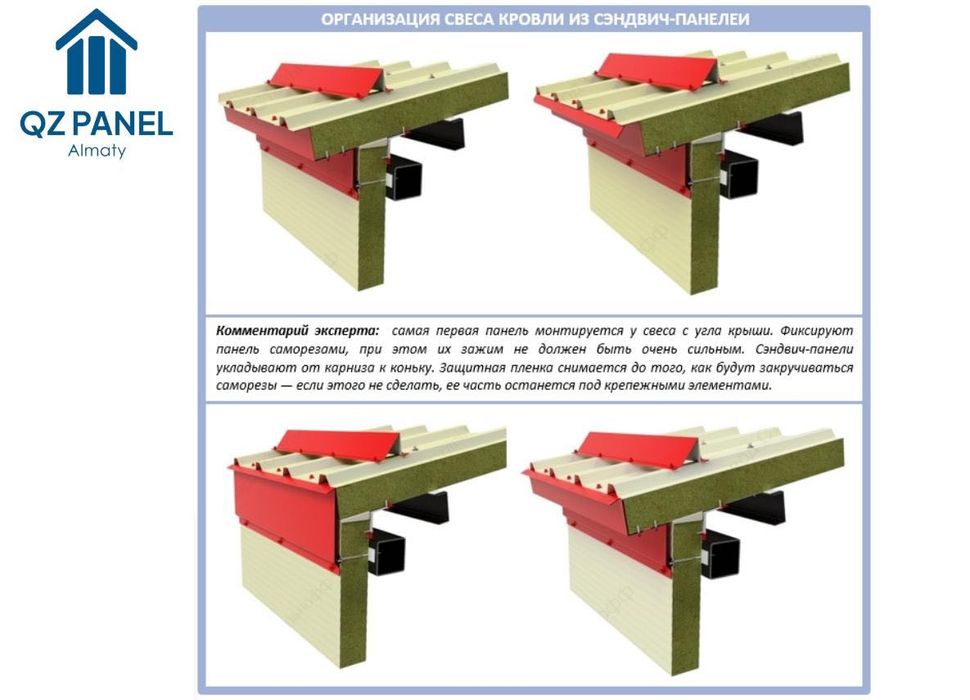 QZ PANEL
Almaty

ОРГАНИЗАЦИЯ СВЕСА КРОВЛИ ИЗ СЭНДВИЧ-ПАНЕЛЕЙ

Комментарий эксперта: самая первая панель монтируется у свеса с угла крыши. Фиксируют панель саморезами, при этом их зажим не должен быть очень сильным. Сэндвич-панели укладывают от карниза к коньку. Защитная пленка снимается до того, как будут закручиваться саморезы — если этого не сделать, ее часть останется под крепежными элементами.