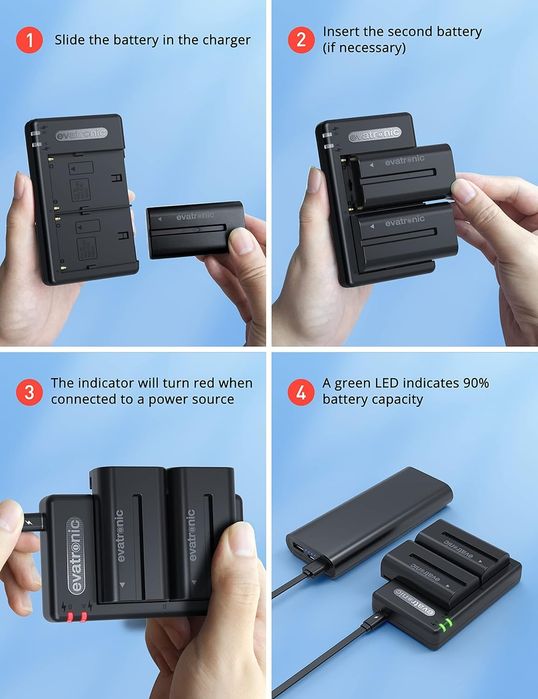 1 Slide the battery in the charger

evatronic

evatronic

2 Insert the second battery (if necessary)

evatronic

evatronic

evatronic

3 The indicator will turn red when connected to a power source

evatronic

evatronic

evatronic

4 A green LED indicates 90% battery capacity

evatronic

evatronic

evatronic