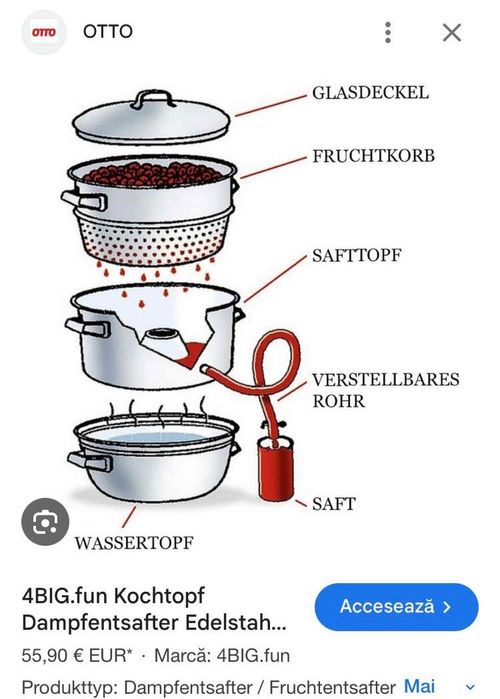 OTTO OTTO

GLASDECKEL

FRUCHTKORB

SAFTTOPF

VERSTELLBARES ROHR

SAFT

WASSERTOPF

4BIG.fun Kochtopf Dampfentsafter Edelstah...

Accesează >

55,90 € EUR* · Marcă: 4BIG.fun

Produkttyp: Dampfentsafter / Fruchtentsafter Mai