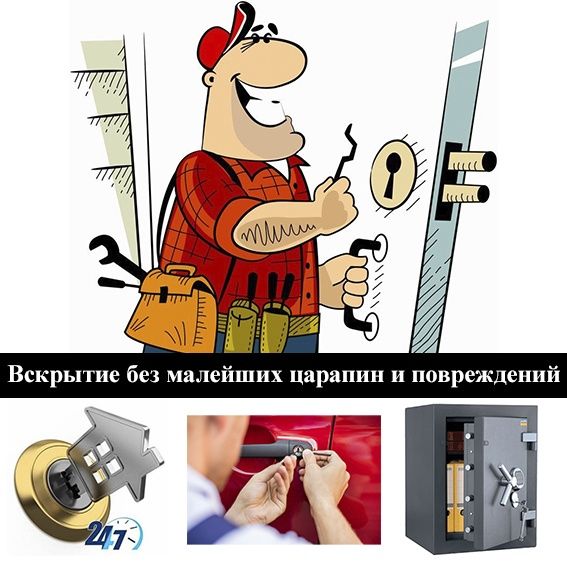 Вскрытие без малейших царапин и повреждений

24/7