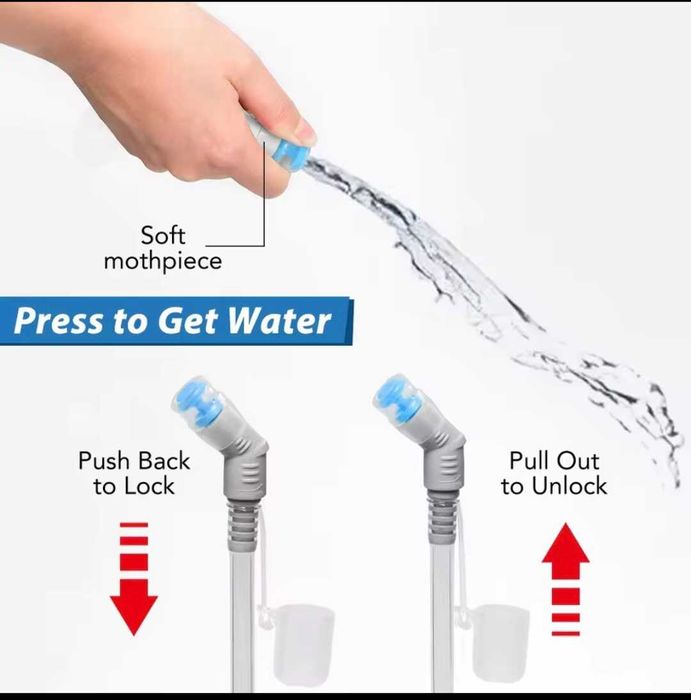 Soft mothpiece

Press to Get Water

Push Back to Lock

Pull Out to Unlock