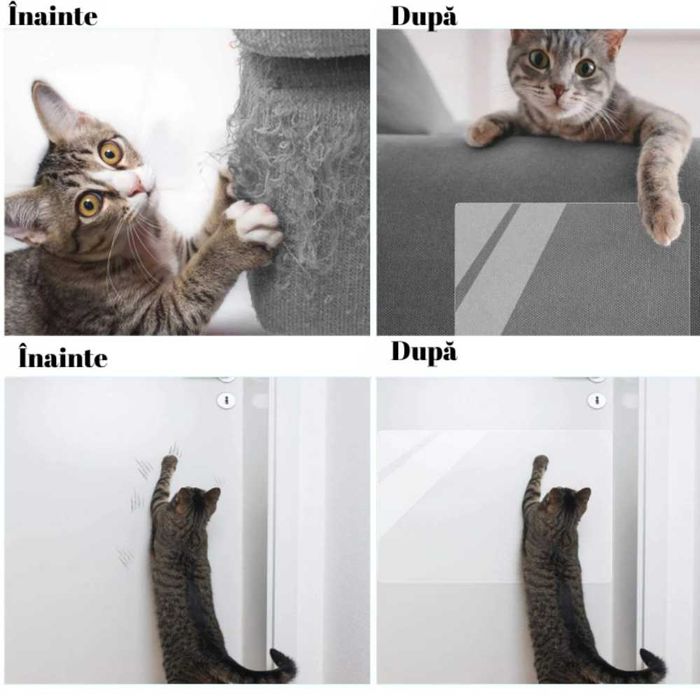 Înainte

După

Înainte

După