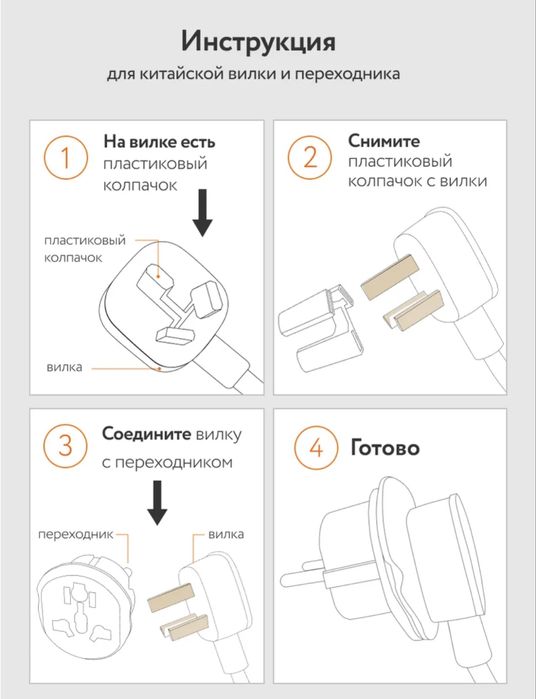 Инструкция
для китайской вилки и переходника

1 На вилке есть пластиковый колпачок

пластиковый колпачок

вилка

2 Снимите пластиковый колпачок с вилки

3 Соедините вилку с переходником

переходник

вилка

4 Готово