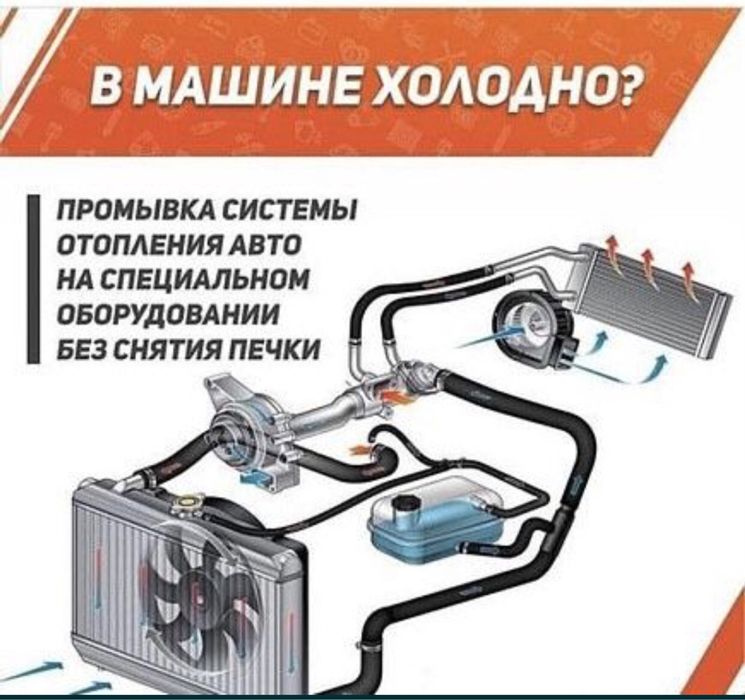 В МАШИНЕ ХОЛОДНО?

ПРОМЫВКА СИСТЕМЫ ОТОПЛЕНИЯ АВТО НА СПЕЦИАЛЬНОМ ОБОРУДОВАНИИ БЕЗ СНЯТИЯ ПЕЧКИ