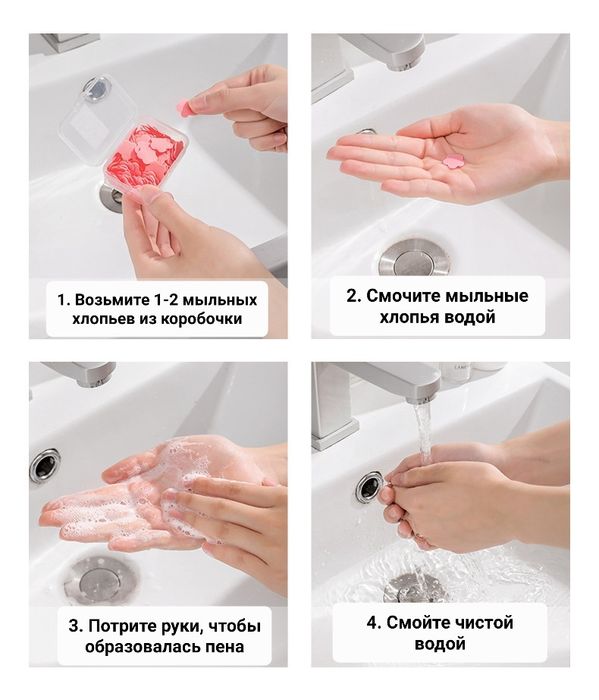 1. Возьмите 1-2 мыльных хлопьев из коробочки

2. Смочите мыльные хлопья водой

3. Потрите руки, чтобы образовалась пена

4. Смойте чистой водой