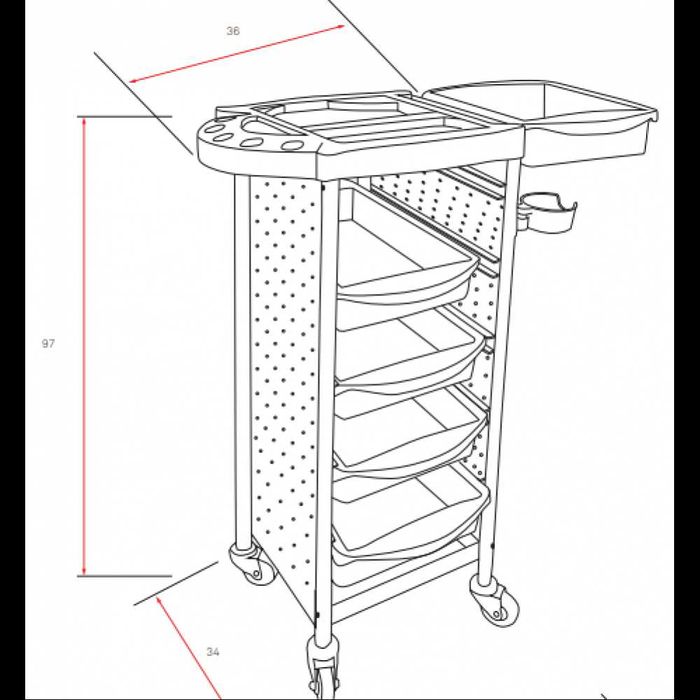 36

97

34