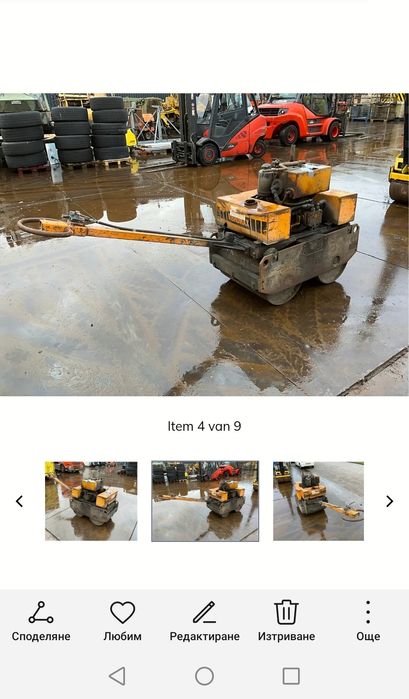 Item 4 van 9

Споделяне Любим Редактиране Изтриване Още