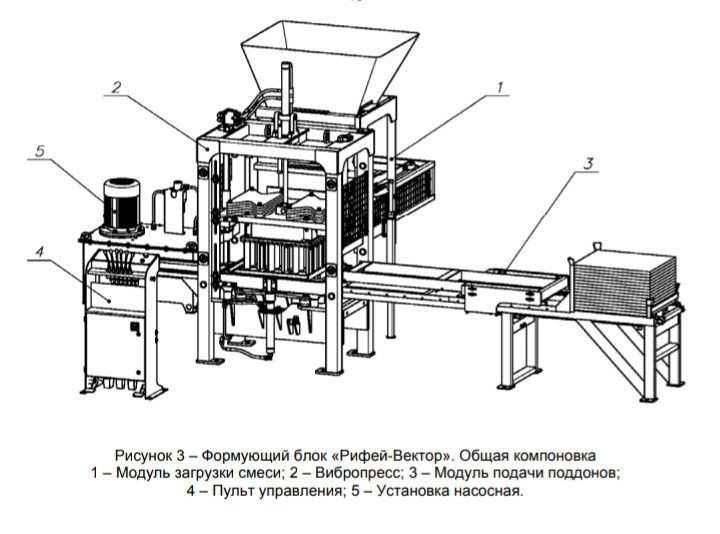 2

1

5

3

4

Рисунок 3 – Формующий блок «Рифей-Вектор». Общая компоновка
1 – Модуль загрузки смеси; 2 – Вибропресс; 3 – Модуль подачи поддонов;
4 – Пульт управления; 5 – Установка насосная.