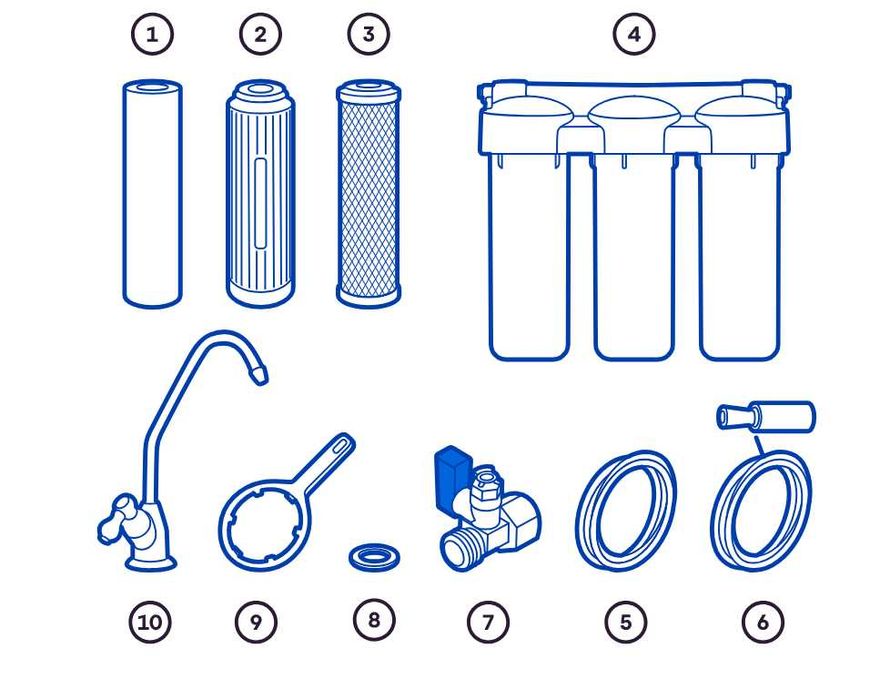 1 2 3 4

10 9 8 7 5 6