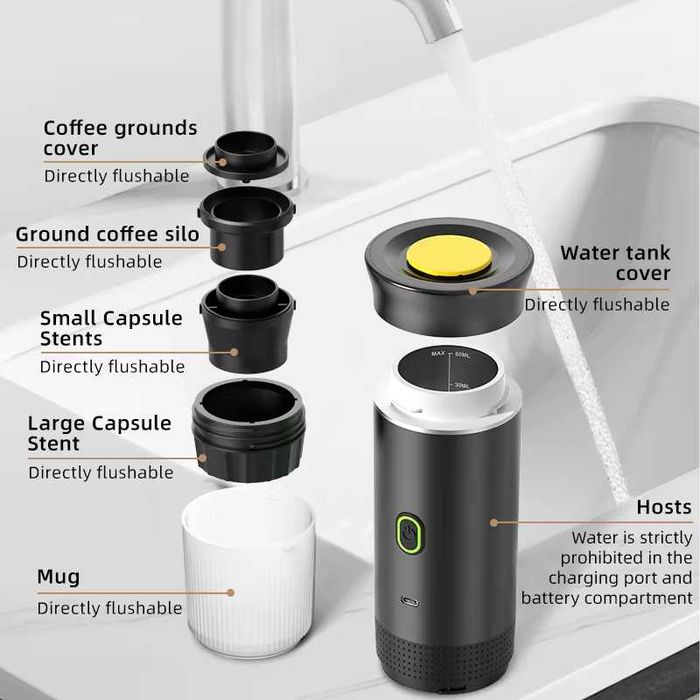 Coffee grounds cover
Directly flushable

Ground coffee silo
Directly flushable

Small Capsule Stents
Directly flushable

Large Capsule Stent
Directly flushable

Mug
Directly flushable

Water tank cover
Directly flushable

MAX 60ML
30ML

Hosts
Water is strictly prohibited in the charging port and battery compartment