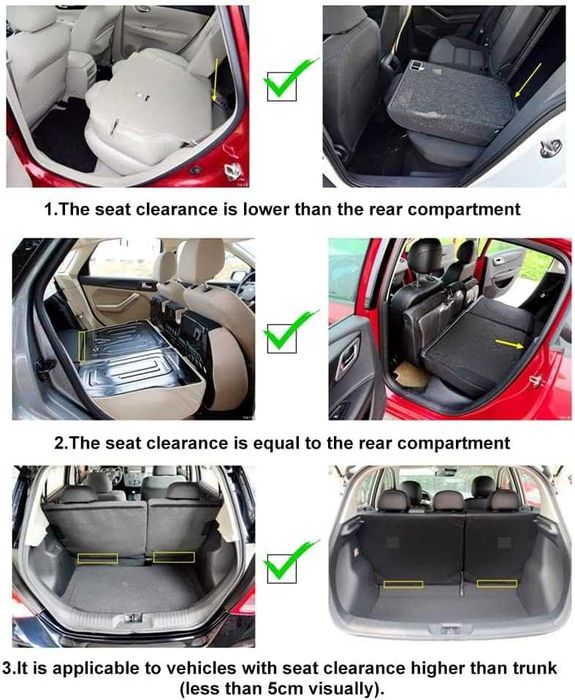 1.The seat clearance is lower than the rear compartment

2.The seat clearance is equal to the rear compartment

3.It is applicable to vehicles with seat clearance higher than trunk (less than 5cm visually).