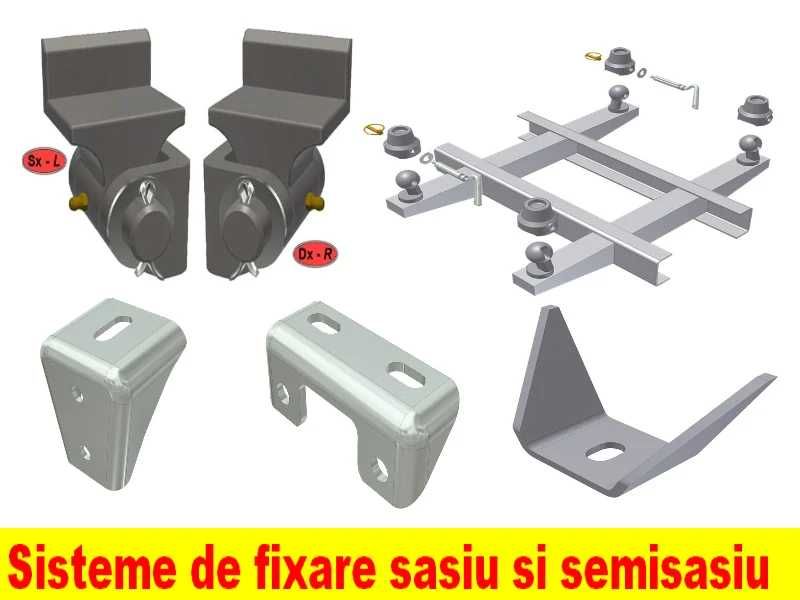 Sx - L

Dx - R

Sisteme de fixare sasiu si semisasiu