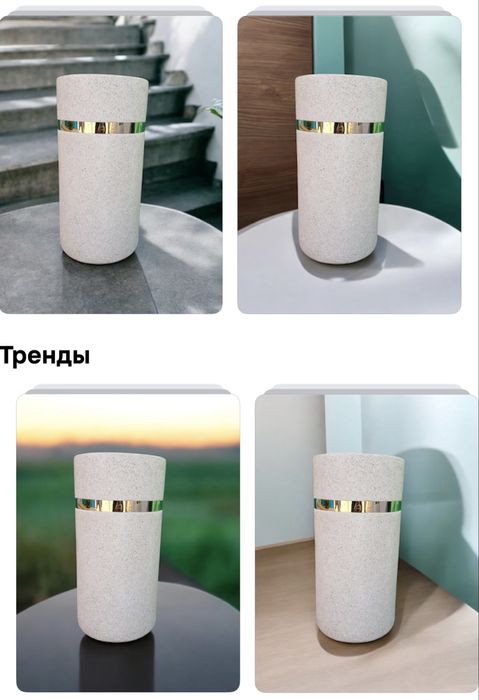 Тренды