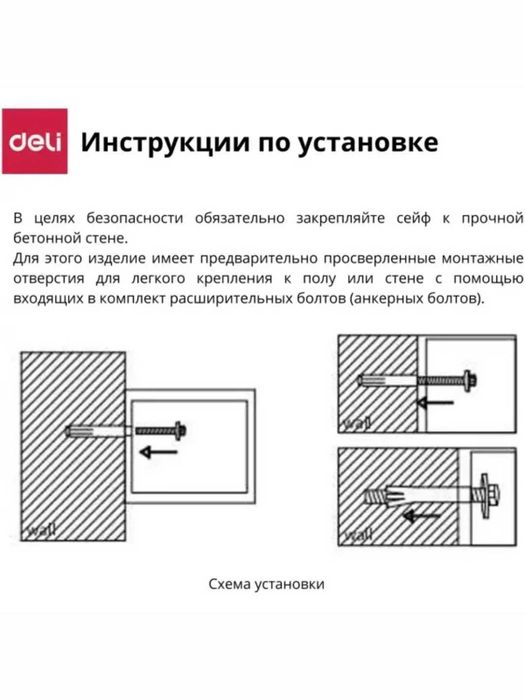 deli Инструкции по установке

В целях безопасности обязательно закрепляйте сейф к прочной бетонной стене.
Для этого изделие имеет предварительно просверленные монтажные отверстия для легкого крепления к полу или стене с помощью входящих в комплект расширительных болтов (анкерных болтов).

wall

wall

wall

Схема установки