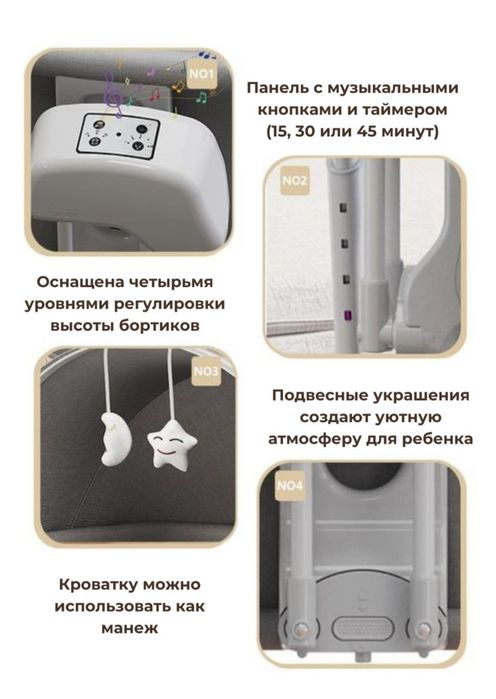 NO1

Панель с музыкальными кнопками и таймером (15, 30 или 45 минут)

NO2

Оснащена четырьмя уровнями регулировки высоты бортиков

NO3

Подвесные украшения создают уютную атмосферу для ребенка

NO4

Кроватку можно использовать как манеж