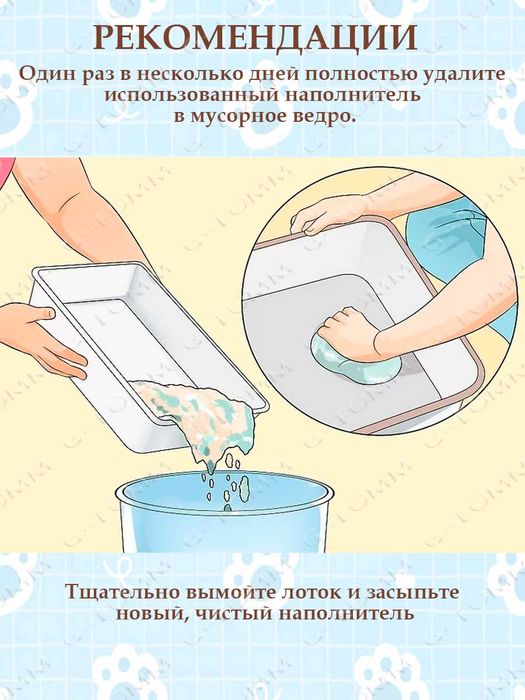 РЕКОМЕНДАЦИИ

Один раз в несколько дней полностью удалите использованный наполнитель в мусорное ведро.

Тщательно вымойте лоток и засыпьте новый, чистый наполнитель