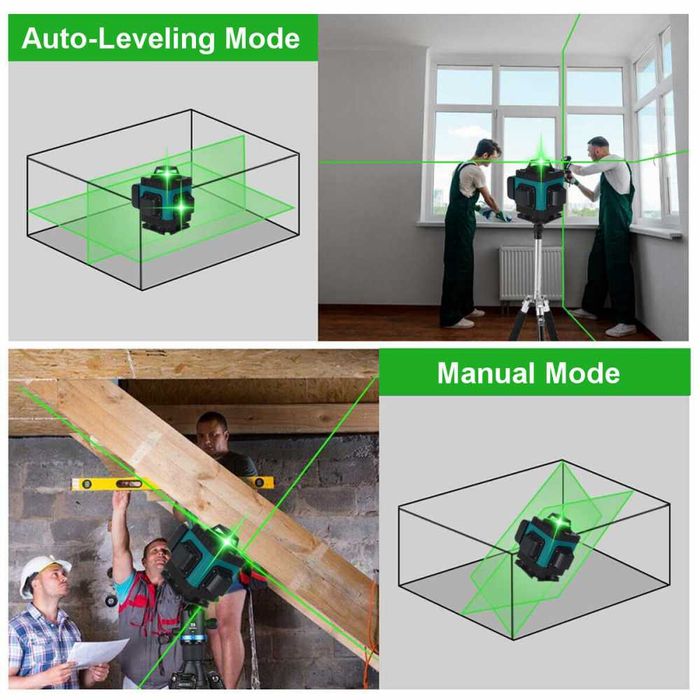 Auto-Leveling Mode

Manual Mode