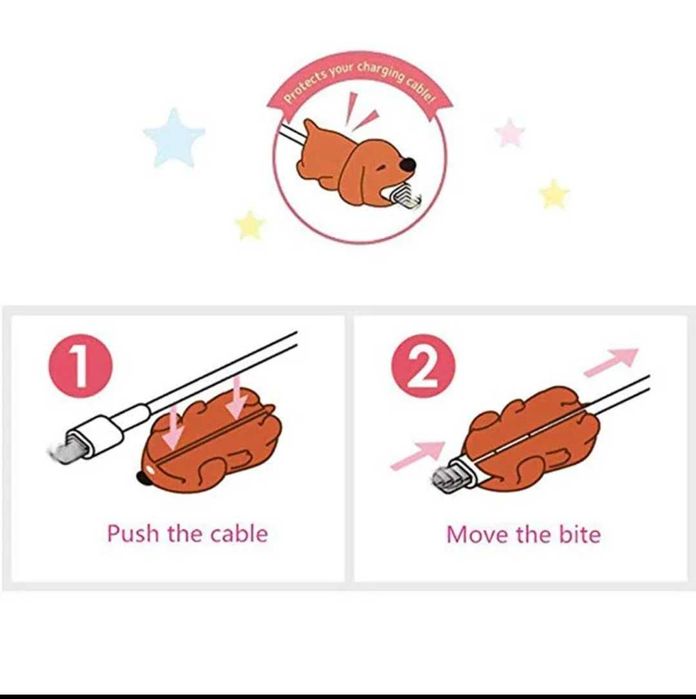 Protects your charging cable!

1

Push the cable

2

Move the bite