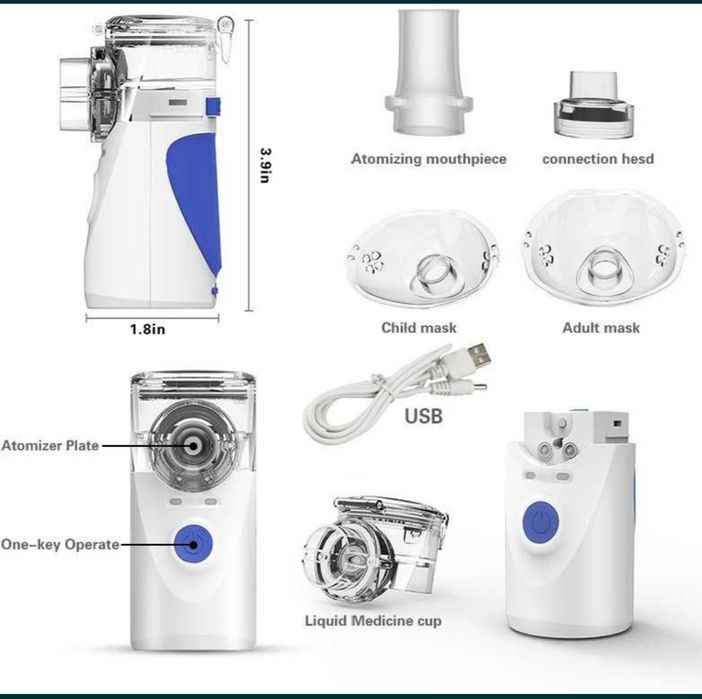 3.9in

1.8in

Atomizing mouthpiece

connection hesd

Child mask

Adult mask

USB

Atomizer Plate

One-key Operate

Liquid Medicine cup