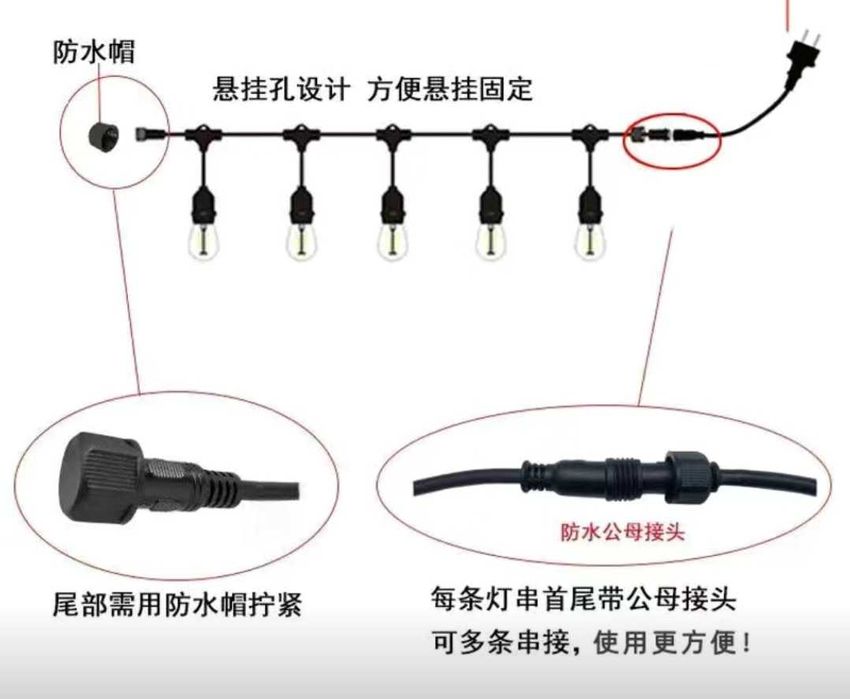 防水帽

悬挂孔设计 方便悬挂固定

防水公母接头

尾部需用防水帽拧紧

每条灯串首尾带公母接头
可多条串接，使用更方便！