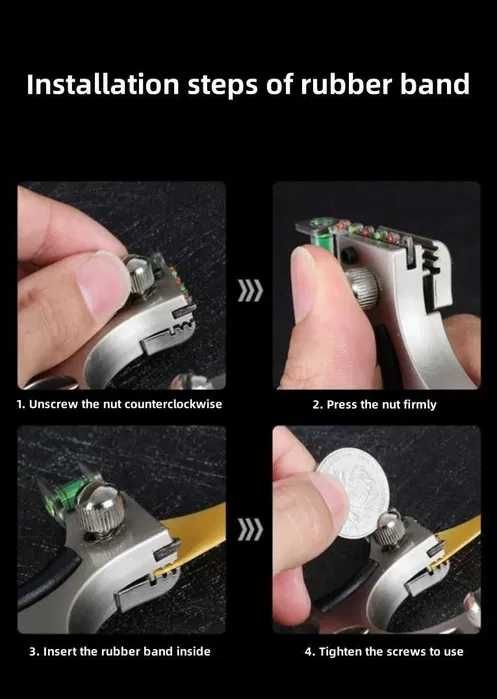 Installation steps of rubber band

1. Unscrew the nut counterclockwise

2. Press the nut firmly

3. Insert the rubber band inside

4. Tighten the screws to use