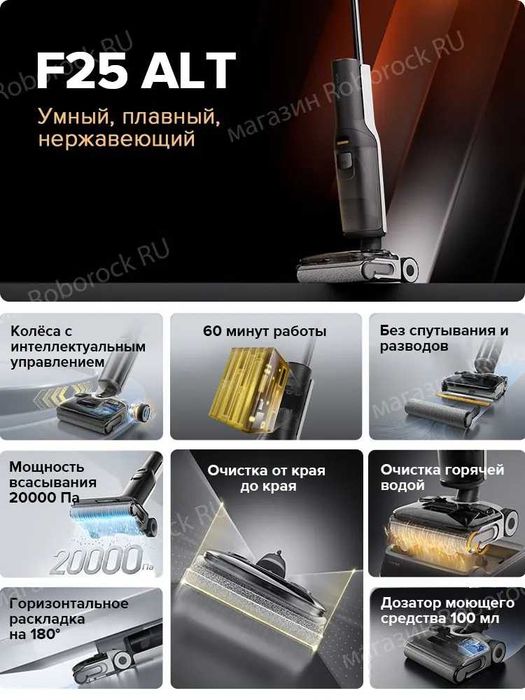 F25 ALT

Умный, плавный, нержавеющий

магазин Roborock RU

Roborock RU

Колёса с интеллектуальным управлением

60 минут работы

Без спутывания и разводов

Мощность всасывания 20000 Па

20000 Па

Очистка от края до края

Очистка горячей водой

Горизонтальное раскладка на 180°

Дозатор моющего средства 100 мл