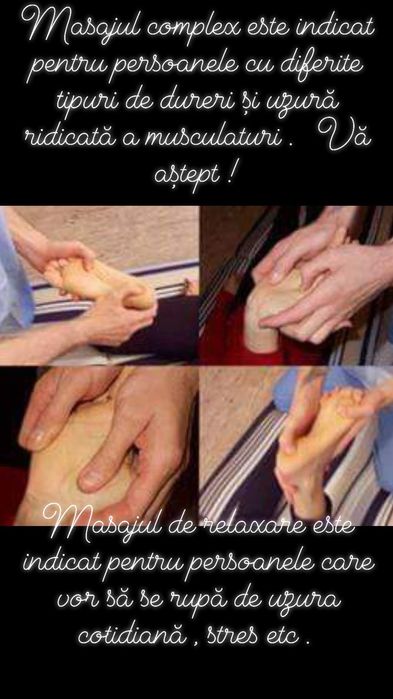 Masajul complex este indicat pentru persoanele cu diferite tipuri de dureri și uzură ridicată a musculaturi . Vă aștept !

Masajul de relaxare este indicat pentru persoanele care vor să se rupă de uzura cotidiană , stres etc .